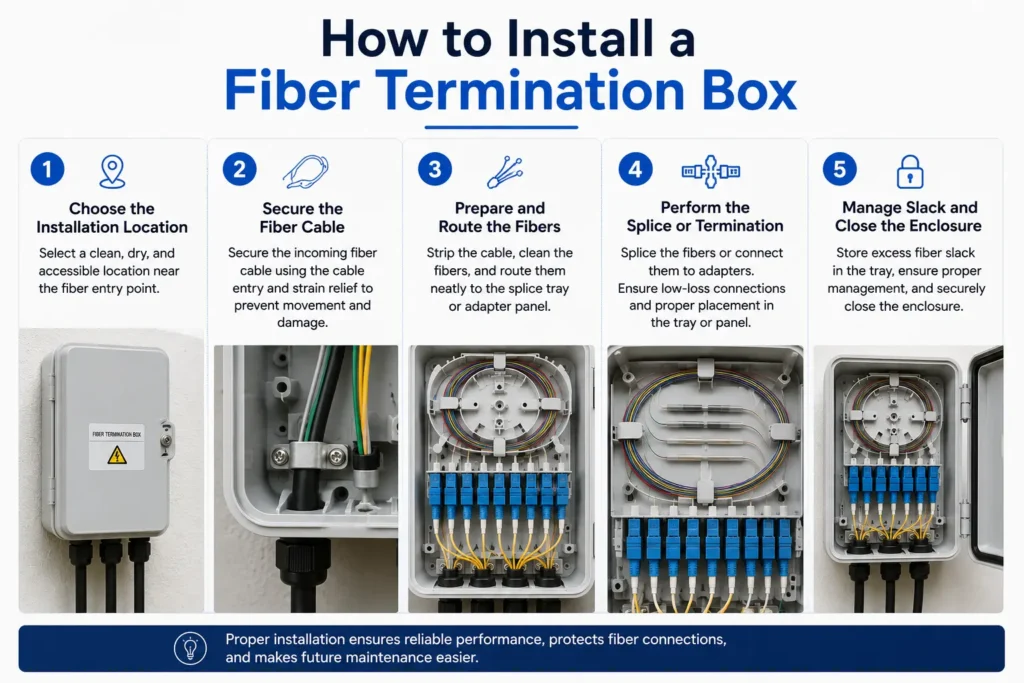 How to Install a
Fiber Termination Box

1
Choose the Installation Location
Select a clean, dry, and accessible location near the fiber entry point.

FIBER TERMINATION BOX

2
Secure the Fiber Cable
Secure the incoming fiber cable using the cable entry and strain relief to prevent movement and damage.

3
Prepare and Route the Fibers
Strip the cable, clean the fibers, and route them neatly to the splice tray or adapter panel.

4
Perform the Splice or Termination
Splice the fibers or connect them to adapters. Ensure low-loss connections and proper placement in the tray or panel.

5
Manage Slack and Close the Enclosure
Store excess fiber slack in the tray, ensure proper management, and securely close the enclosure.

Proper installation ensures reliable performance, protects fiber connections, and makes future maintenance easier.